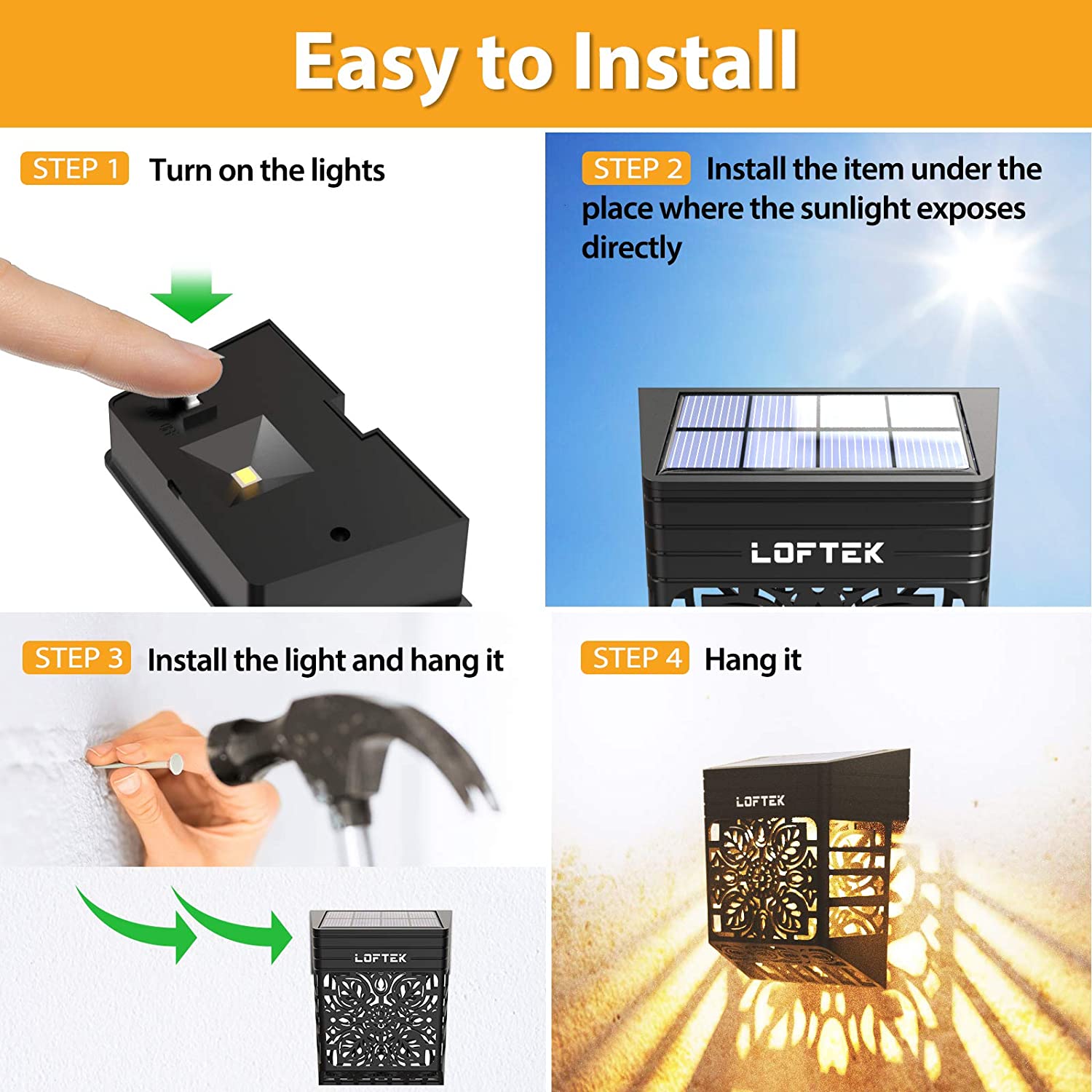 Easy to Install

STEP 1 Turn on the lights

STEP 2 Install the item under the place where the sunlight exposes directly

LOFTEK

STEP 3 Install the light and hang it

LOFTEK

STEP 4 Hang it

LOFTEK